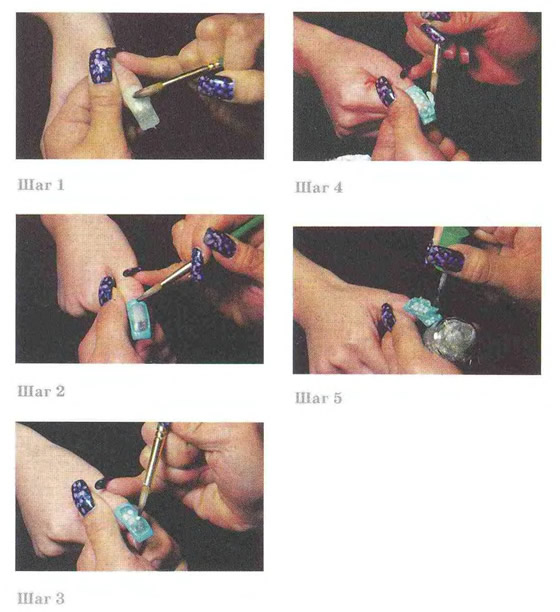 Шаг 1

Шаг 2

Шаг 3

Шаг 4

Шаг 5