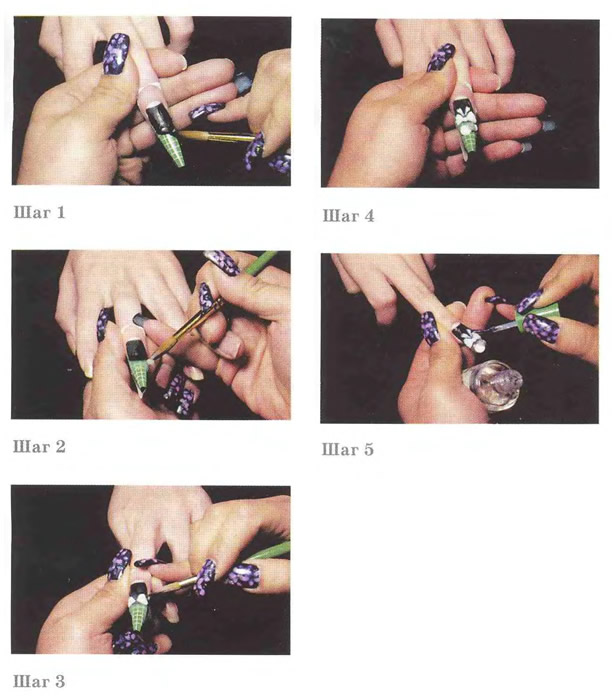 Шаг 1

Шаг 2

Шаг 3

Шаг 4

Шаг 5